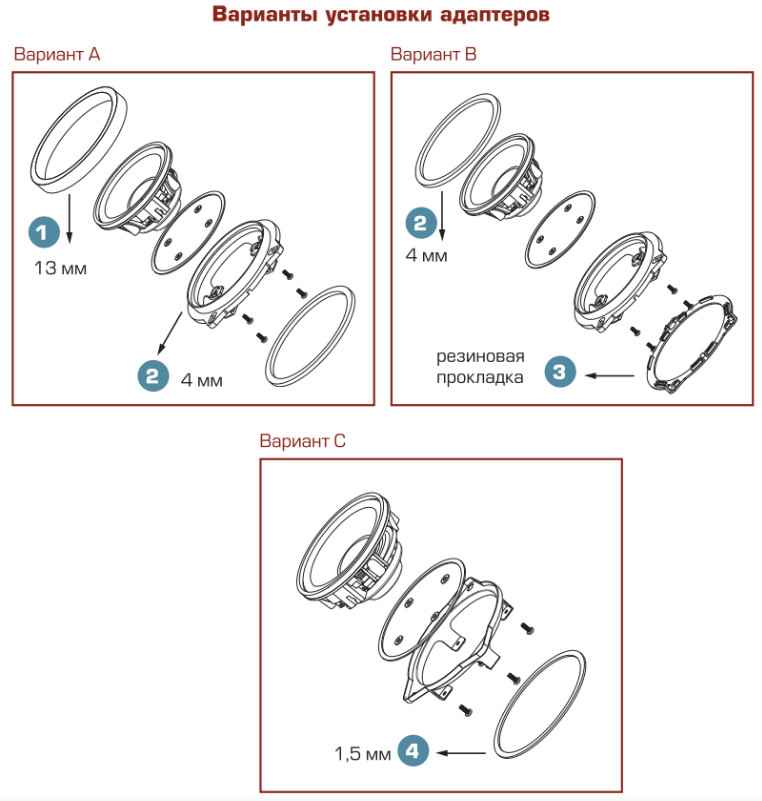 Варианты установки адаптеров

Вариант А

1
13 мм

2
4 мм

Вариант В

2
4 мм

резиновая прокладка
3

Вариант С

1,5 мм
4