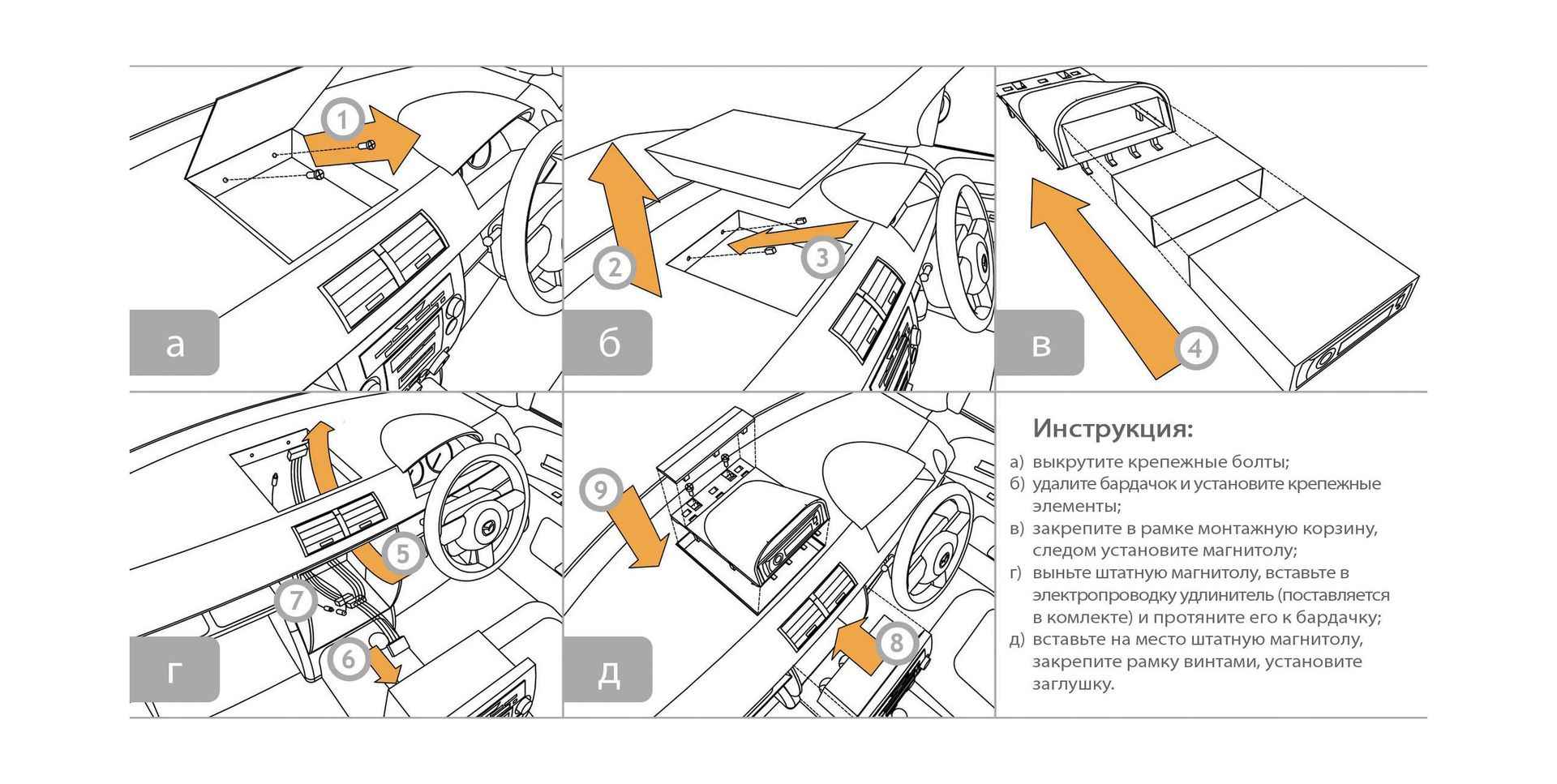 1

а

2

3

б

4

в

5

7

6

г

9

8

д

Инструкция:

а) выкрутите крепежные болты;
б) удалите бардачок и установите крепежные элементы;
в) закрепите в рамке монтажную корзину, следом установите магнитолу;
г) выньте штатную магнитолу, вставьте в электропроводку удлинитель (поставляется в комлекте) и протяните его к бардачку;
д) вставьте на место штатную магнитолу, закрепите рамку винтами, установите заглушку.