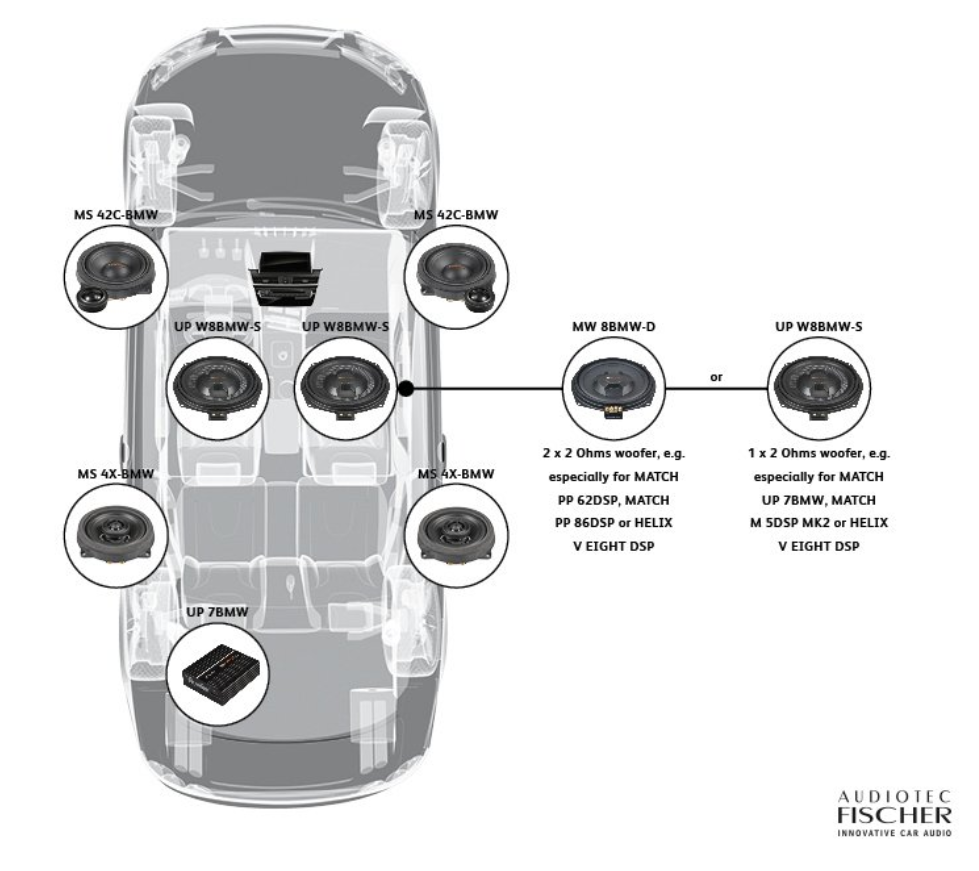 MS 42C-BMW

MS 42C-BMW

UP W8BMW-S

UP W8BMW-S

MW 8BMW-D

or

UP W8BMW-S

2 x 2 Ohms woofer, e.g. especially for MATCH PP 62DSP, MATCH PP 86DSP or HELIX V EIGHT DSP

1 x 2 Ohms woofer, e.g. especially for MATCH UP 7BMW, MATCH M 5DSP MK2 or HELIX V EIGHT DSP

MS 4X-BMW

MS 4X-BMW

UP 7BMW

AUDIOTEC FISCHER
INNOVATIVE CAR AUDIO