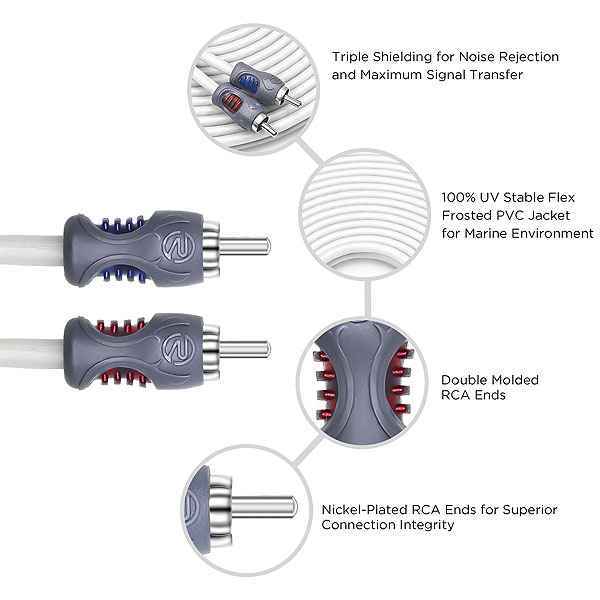 Triple Shielding for Noise Rejection and Maximum Signal Transfer

100% UV Stable Flex Frosted PVC Jacket for Marine Environment

Double Molded RCA Ends

Nickel-Plated RCA Ends for Superior Connection Integrity