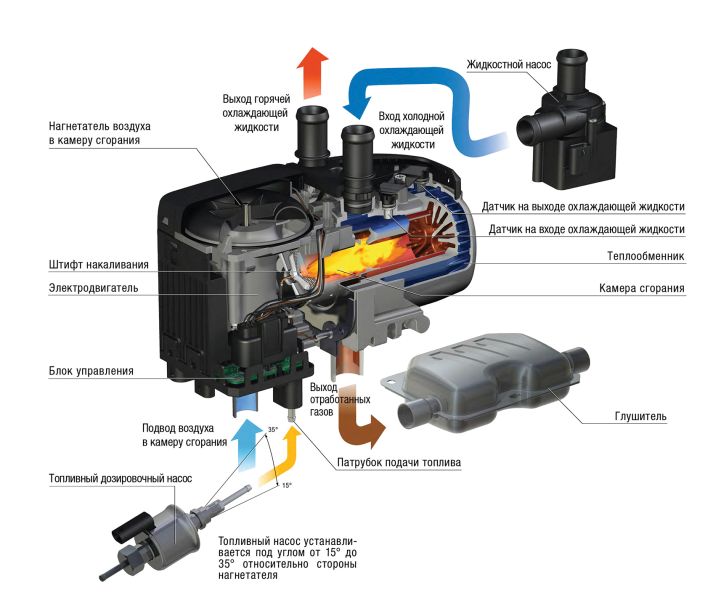 Жидкостной насос

Выход горячей охлаждающей жидкости

Вход холодной охлаждающей жидкости

Нагнетатель воздуха в камеру сгорания

Датчик на выходе охлаждающей жидкости

Датчик на входе охлаждающей жидкости

Теплообменник

Штифт накаливания

Электродвигатель

Камера сгорания

Блок управления

Выход отработанных газов

Глушитель

Подвод воздуха в камеру сгорания

35°

15°

Патрубок подачи топлива

Топливный дозировочный насос

Топливный насос устанавливается под углом от 15° до 35° относительно стороны нагнетателя